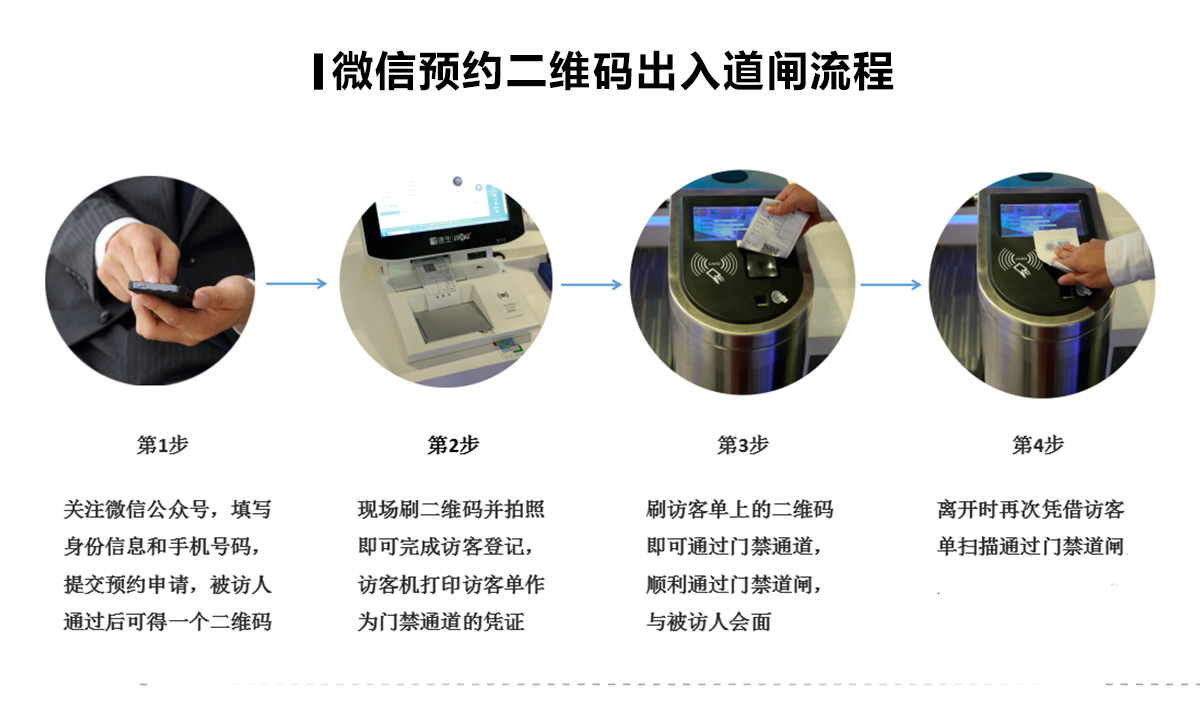 微信预约二维码出入道闸流程

第1步

关注微信公众号，填写身份信息和手机号码，提交预约申请，被访人通过后可得一个二维码

第2步

现场刷二维码并拍照即可完成访客登记，访客机打印访客单作为门禁通道的凭证

第3步

刷访客单上的二维码即可通过门禁通道，顺利通过门禁道闸，与被访人会面

第4步

离开时再次凭借访客单扫描通过门禁道闸